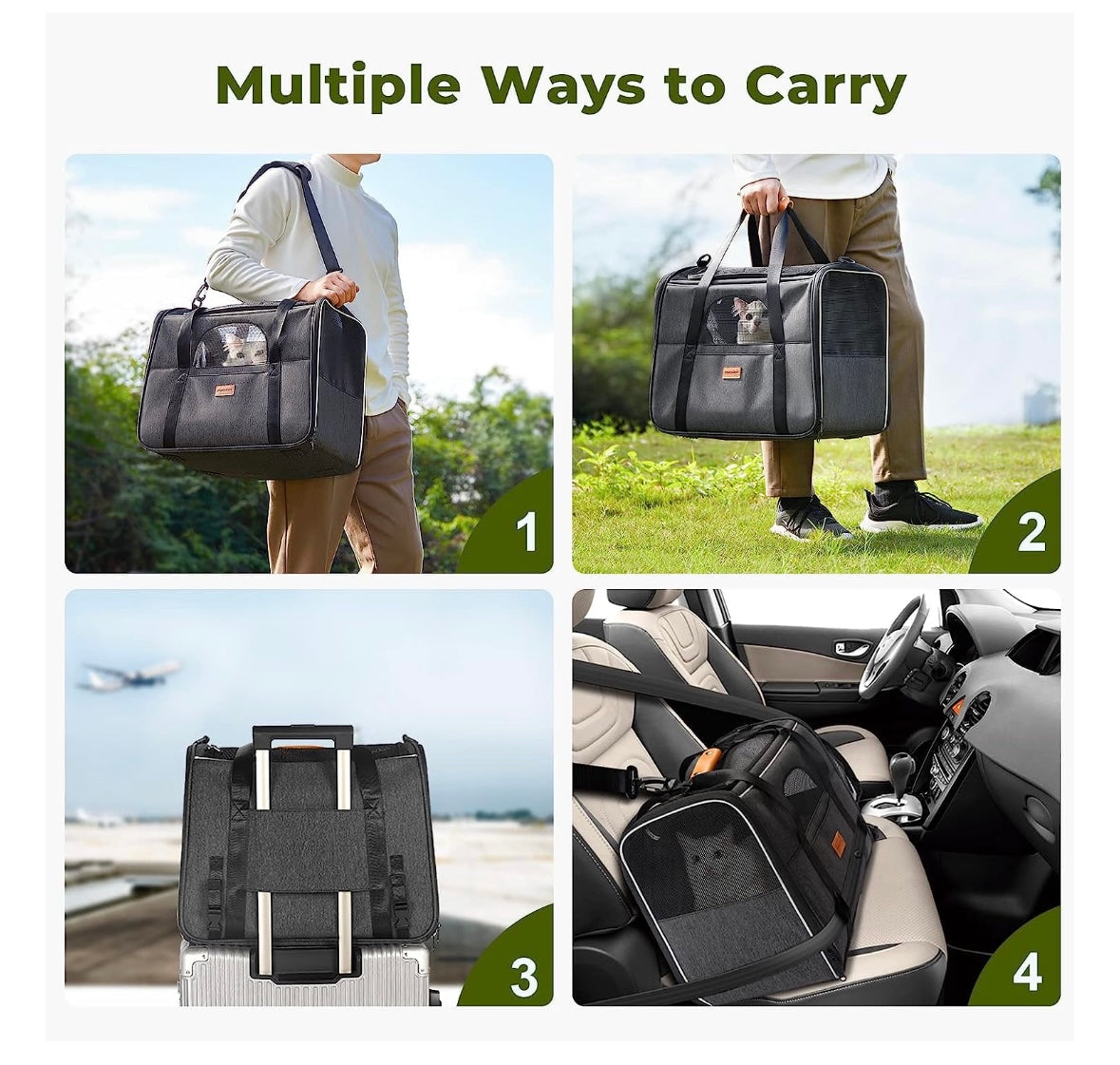 Multiple Ways to Carry

1

2

3

4