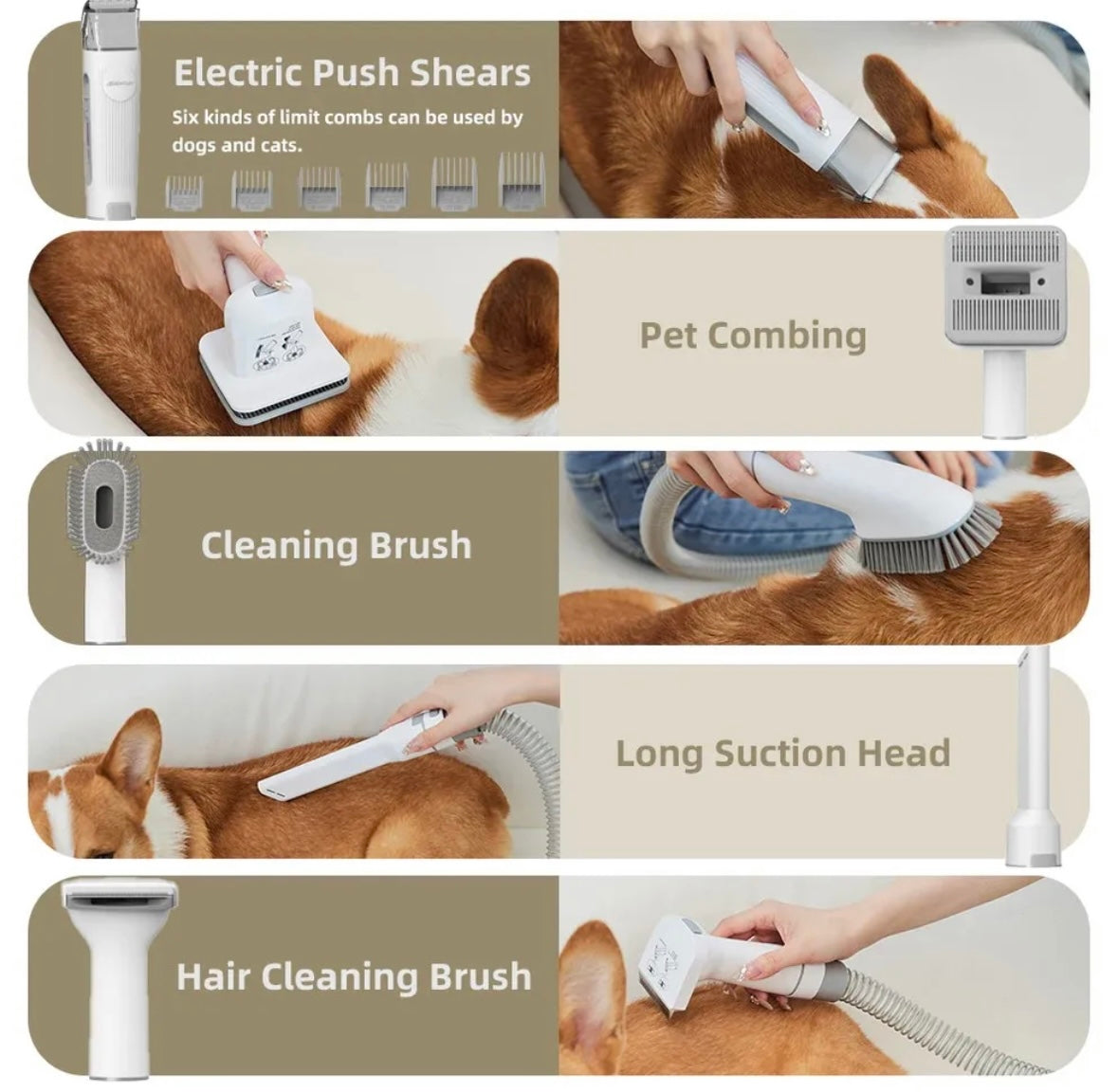 Electric Push Shears

Six kinds of limit combs can be used by dogs and cats.

Pet Combing

Cleaning Brush

Long Suction Head

Hair Cleaning Brush